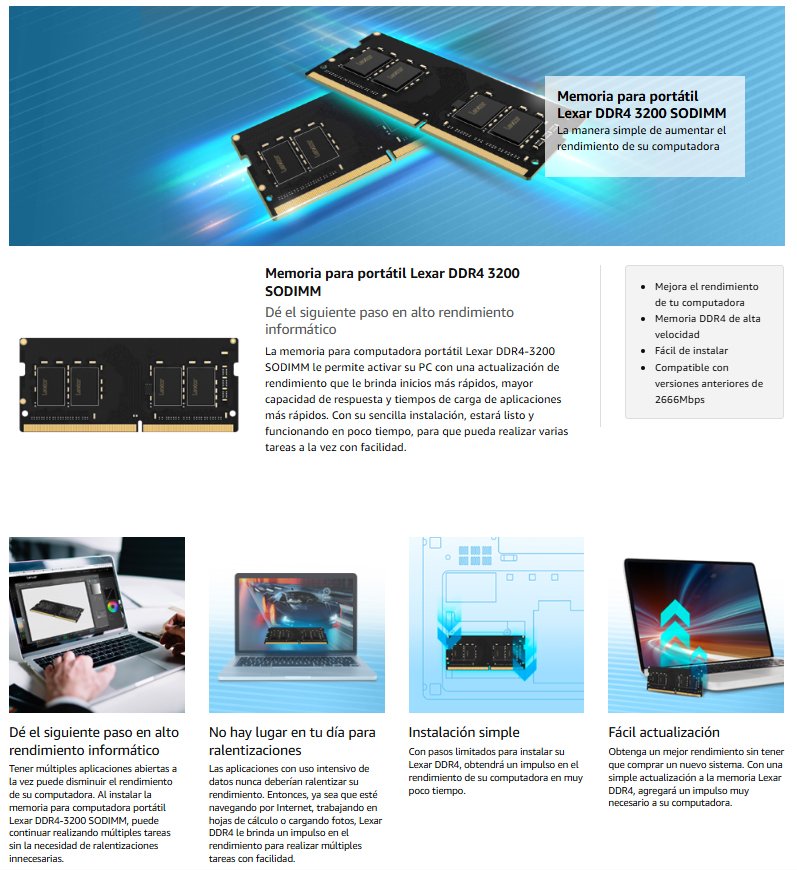 Memoria para portátil Lexar DDR4 3200 SODIMM
La manera simple de aumentar el rendimiento de su computadora

Memoria para portátil Lexar DDR4 3200 SODIMM

Dé el siguiente paso en alto rendimiento informático

La memoria para computadora portátil Lexar DDR4-3200 SODIMM le permite activar su PC con una actualización de rendimiento que le brinda inicios más rápidos, mayor capacidad de respuesta y tiempos de carga de aplicaciones más rápidos. Con su sencilla instalación, estará listo y funcionando en poco tiempo, para que pueda realizar varias tareas a la vez con facilidad.

- Mejora el rendimiento de tu computadora
- Memoria DDR4 de alta velocidad
- Fácil de instalar
- Compatible con versiones anteriores de 2666Mbps

Dé el siguiente paso en alto rendimiento informático

Tener múltiples aplicaciones abiertas a la vez puede disminuir el rendimiento de su computadora. Al instalar la memoria para computadora portátil Lexar DDR4-3200 SODIMM, puede continuar realizando múltiples tareas sin la necesidad de ralentizaciones innecesarias.

No hay lugar en tu día para ralentizaciones

Las aplicaciones con uso intensivo de datos nunca deberían ralentizar su rendimiento. Entonces, ya sea que esté navegando por Internet, trabajando en hojas de cálculo o cargando fotos, Lexar DDR4 le brinda un impulso en el rendimiento para realizar múltiples tareas con facilidad.

Instalación simple

Con pasos limitados para instalar su Lexar DDR4, obtendrá un impulso en el rendimiento de su computadora en muy poco tiempo.

Fácil actualización

Obtenga un mejor rendimiento sin tener que comprar un nuevo sistema. Con una simple actualización a la memoria Lexar DDR4, agregará un impulso muy necesario a su computadora.